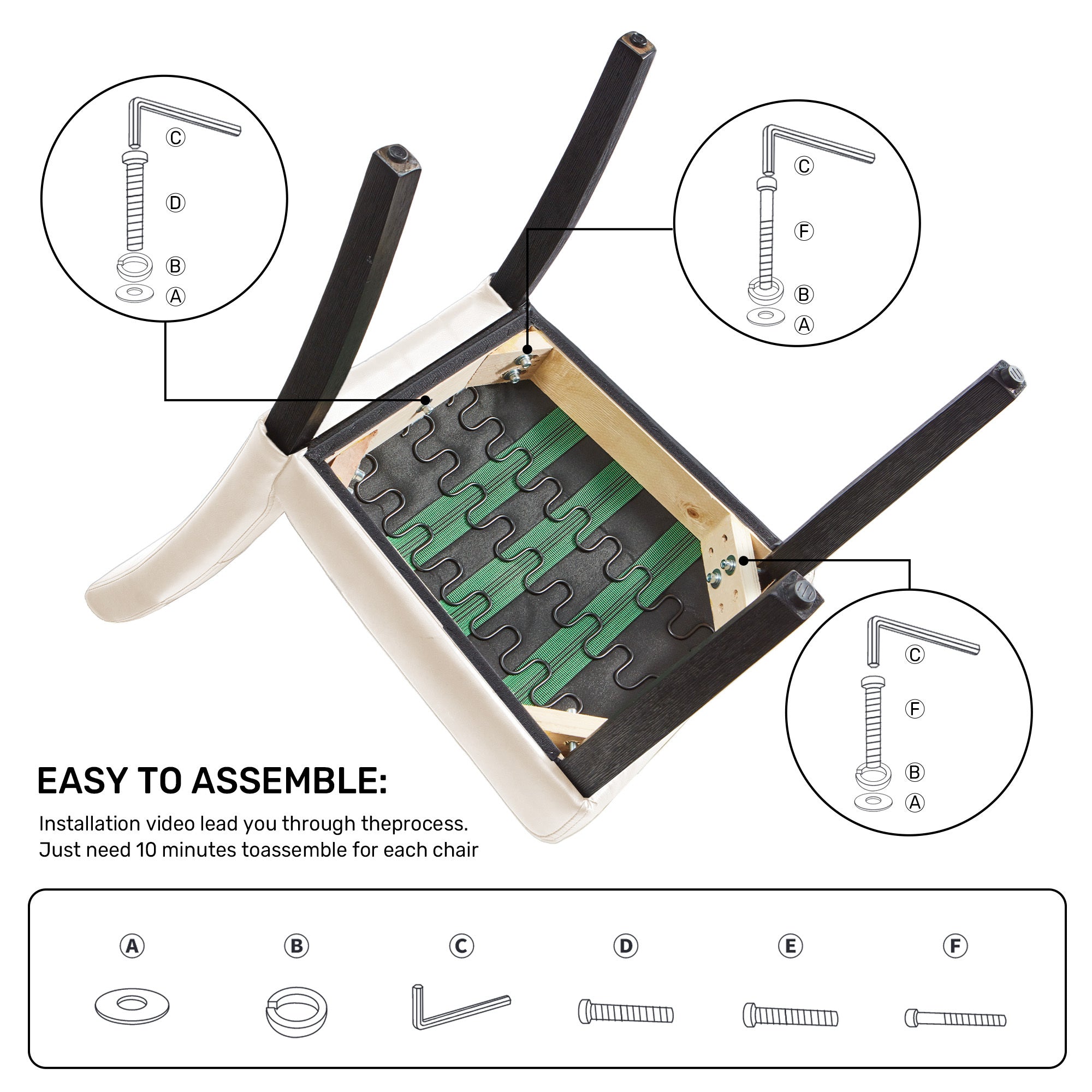 Ⓒ
Ⓓ
Ⓑ
Ⓐ

Ⓒ
Ⓕ
Ⓑ
Ⓐ

Ⓒ
Ⓕ
Ⓑ
Ⓐ

EASY TO ASSEMBLE:

Installation video lead you through theprocess. Just need 10 minutes toassemble for each chair

Ⓐ Ⓑ Ⓒ Ⓓ Ⓔ Ⓕ